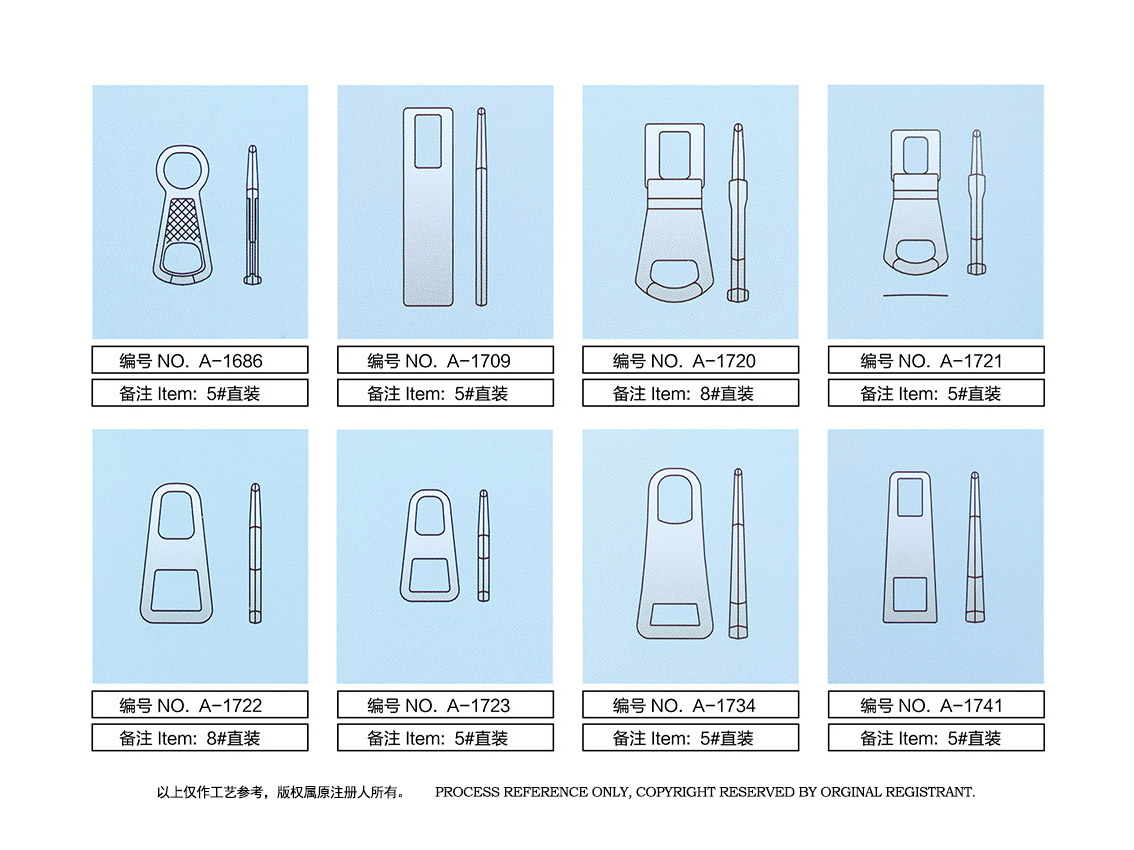 编号 NO. A-1686
备注 Item: 5#直装

编号 NO. A-1709
备注 Item: 5#直装

编号 NO. A-1720
备注 Item: 8#直装

编号 NO. A-1721
备注 Item: 5#直装

编号 NO. A-1722
备注 Item: 8#直装

编号 NO. A-1723
备注 Item: 5#直装

编号 NO. A-1734
备注 Item: 5#直装

编号 NO. A-1741
备注 Item: 5#直装

以上仅作工艺参考，版权属原注册人所有。 PROCESS REFERENCE ONLY, COPYRIGHT RESERVED BY ORGINAL REGISTRANT.