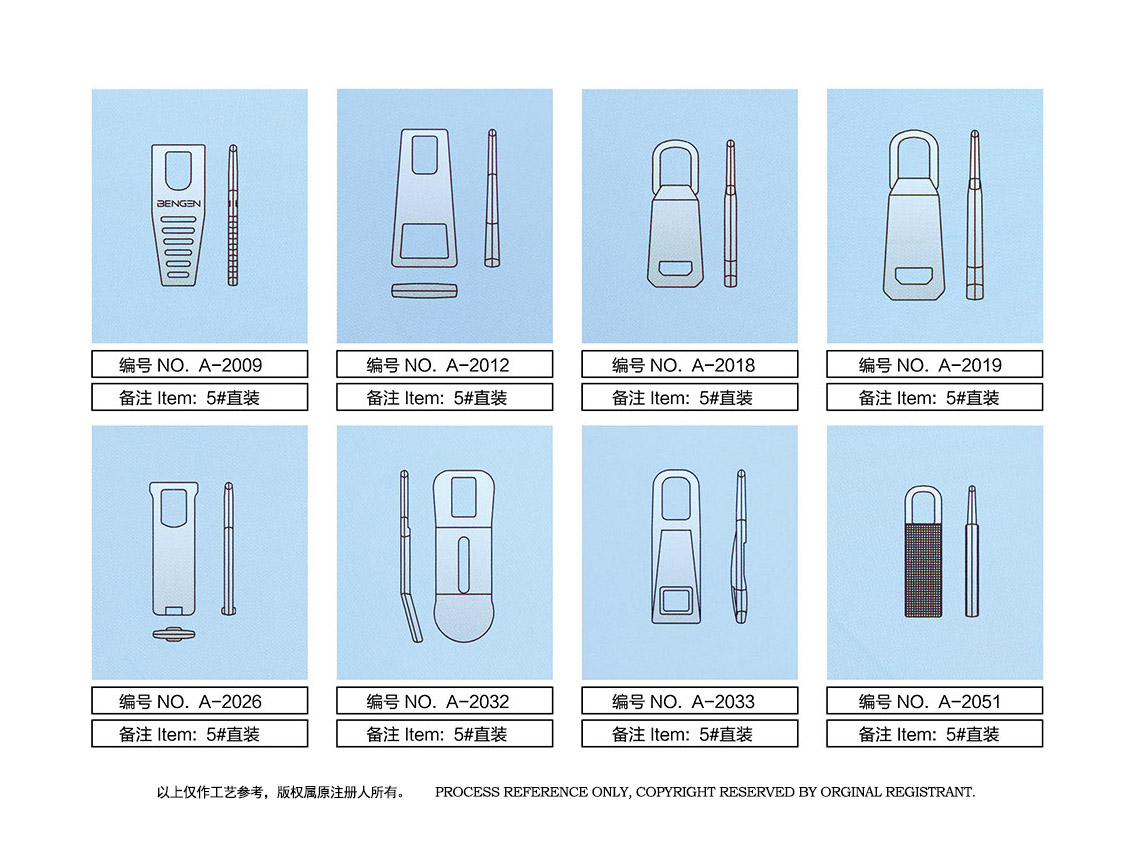 BENGEN

编号 NO. A-2009

备注 Item: 5#直装

编号 NO. A-2012

备注 Item: 5#直装

编号 NO. A-2018

备注 Item: 5#直装

编号 NO. A-2019

备注 Item: 5#直装

编号 NO. A-2026

备注 Item: 5#直装

编号 NO. A-2032

备注 Item: 5#直装

编号 NO. A-2033

备注 Item: 5#直装

编号 NO. A-2051

备注 Item: 5#直装

以上仅作工艺参考，版权属原注册人所有。 PROCESS REFERENCE ONLY, COPYRIGHT RESERVED BY ORGINAL REGISTRANT.