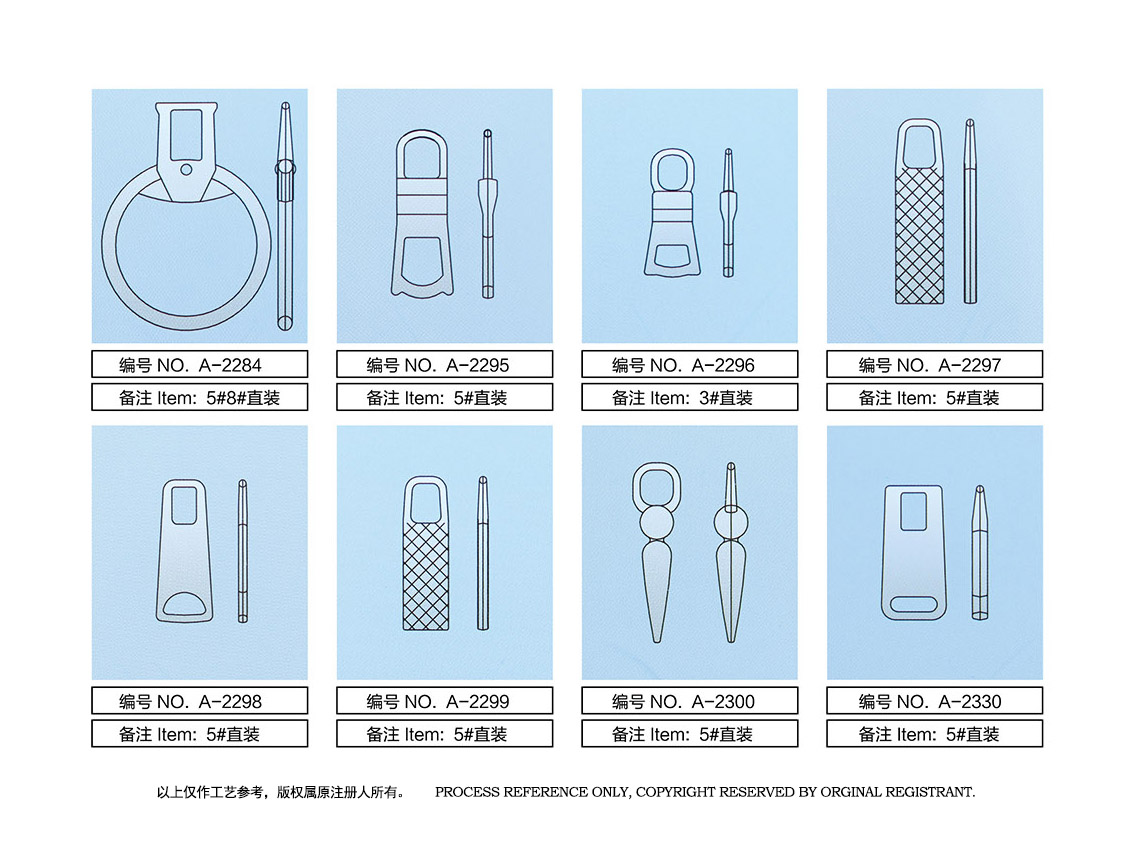 编号 NO. A-2284
备注 Item: 5#8#直装

编号 NO. A-2295
备注 Item: 5#直装

编号 NO. A-2296
备注 Item: 3#直装

编号 NO. A-2297
备注 Item: 5#直装

编号 NO. A-2298
备注 Item: 5#直装

编号 NO. A-2299
备注 Item: 5#直装

编号 NO. A-2300
备注 Item: 5#直装

编号 NO. A-2330
备注 Item: 5#直装

以上仅作工艺参考，版权属原注册人所有。 PROCESS REFERENCE ONLY, COPYRIGHT RESERVED BY ORGINAL REGISTRANT.