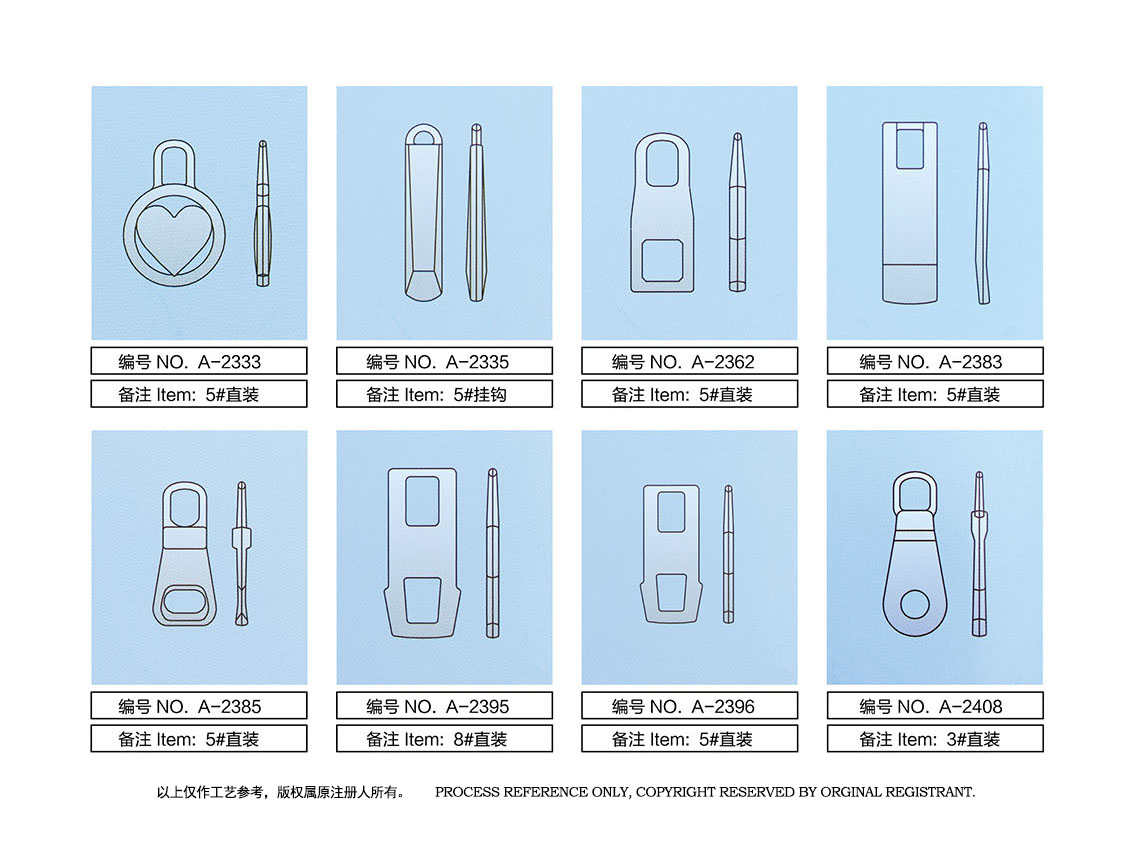 编号 NO. A-2333
备注 Item: 5#直装

编号 NO. A-2335
备注 Item: 5#挂钩

编号 NO. A-2362
备注 Item: 5#直装

编号 NO. A-2383
备注 Item: 5#直装

编号 NO. A-2385
备注 Item: 5#直装

编号 NO. A-2395
备注 Item: 8#直装

编号 NO. A-2396
备注 Item: 5#直装

编号 NO. A-2408
备注 Item: 3#直装

以上仅作工艺参考，版权属原注册人所有。 PROCESS REFERENCE ONLY, COPYRIGHT RESERVED BY ORGINAL REGISTRANT.