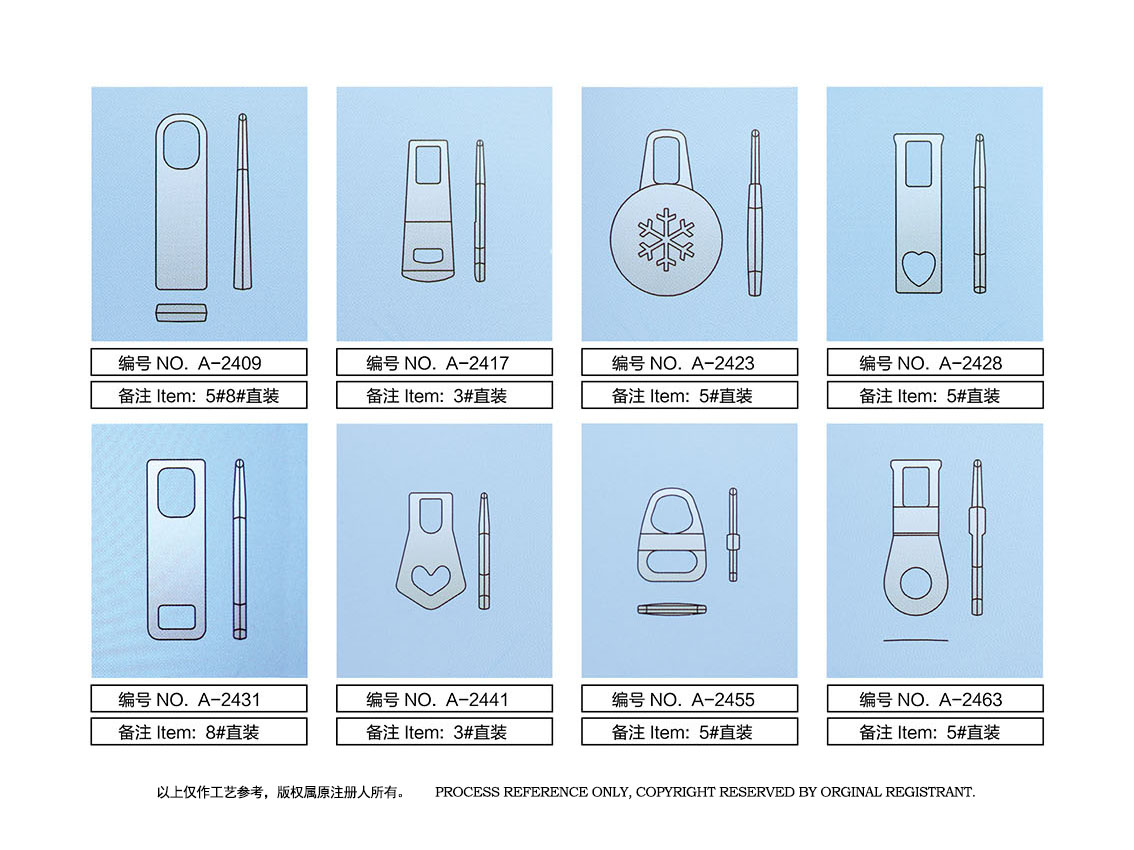 编号 NO. A-2409
备注 Item: 5#8#直装

编号 NO. A-2417
备注 Item: 3#直装

编号 NO. A-2423
备注 Item: 5#直装

编号 NO. A-2428
备注 Item: 5#直装

编号 NO. A-2431
备注 Item: 8#直装

编号 NO. A-2441
备注 Item: 3#直装

编号 NO. A-2455
备注 Item: 5#直装

编号 NO. A-2463
备注 Item: 5#直装

以上仅作工艺参考，版权属原注册人所有。 PROCESS REFERENCE ONLY, COPYRIGHT RESERVED BY ORGINAL REGISTRANT.