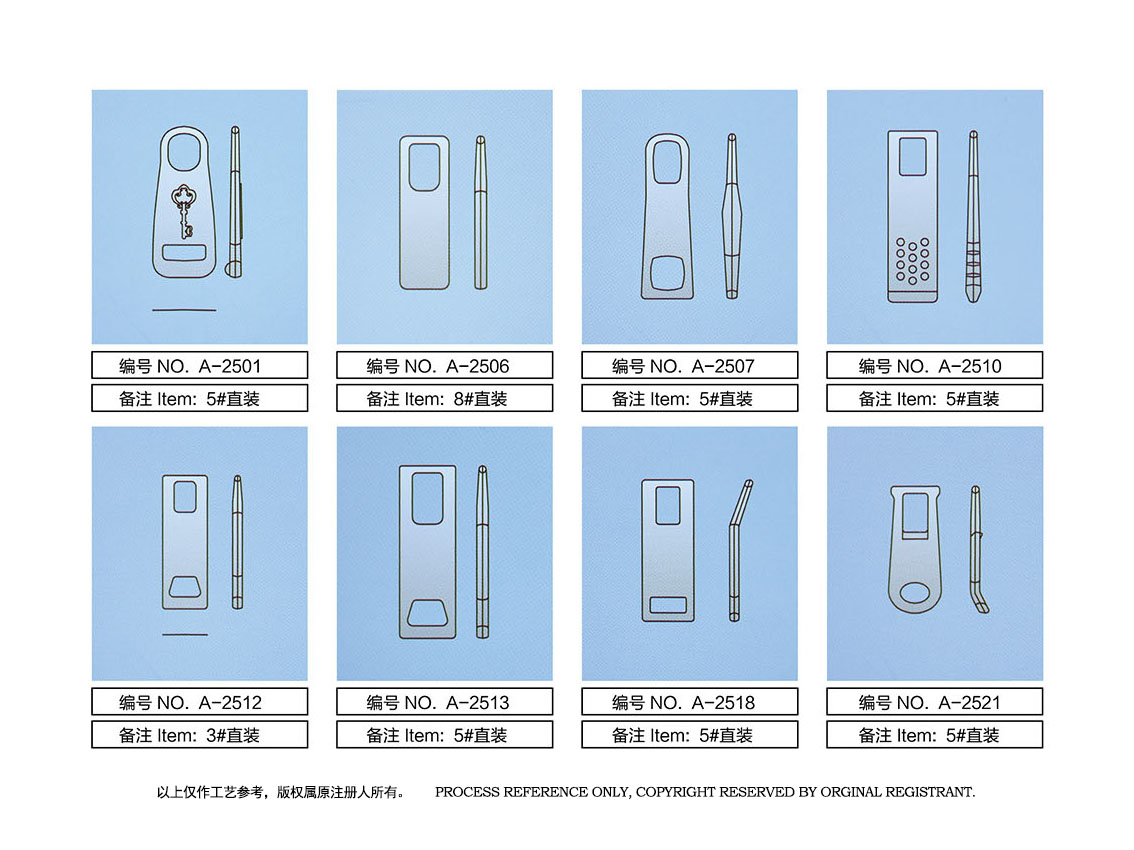 编号 NO. A-2501
备注 Item: 5#直装

编号 NO. A-2506
备注 Item: 8#直装

编号 NO. A-2507
备注 Item: 5#直装

编号 NO. A-2510
备注 Item: 5#直装

编号 NO. A-2512
备注 Item: 3#直装

编号 NO. A-2513
备注 Item: 5#直装

编号 NO. A-2518
备注 Item: 5#直装

编号 NO. A-2521
备注 Item: 5#直装

以上仅作工艺参考，版权属原注册人所有。 PROCESS REFERENCE ONLY, COPYRIGHT RESERVED BY ORGINAL REGISTRANT.