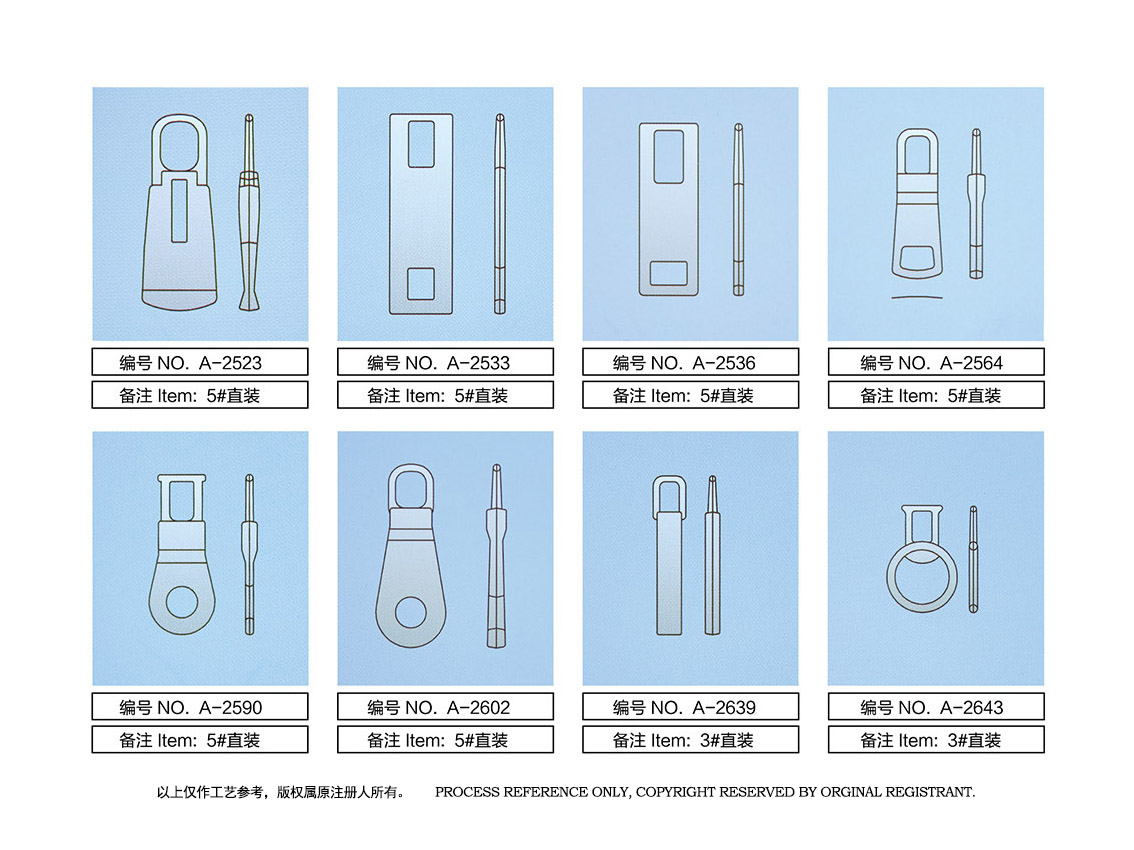 编号 NO. A-2523

备注 Item: 5#直装

编号 NO. A-2533

备注 Item: 5#直装

编号 NO. A-2536

备注 Item: 5#直装

编号 NO. A-2564

备注 Item: 5#直装

编号 NO. A-2590

备注 Item: 5#直装

编号 NO. A-2602

备注 Item: 5#直装

编号 NO. A-2639

备注 Item: 3#直装

编号 NO. A-2643

备注 Item: 3#直装

以上仅作工艺参考，版权属原注册人所有。 PROCESS REFERENCE ONLY, COPYRIGHT RESERVED BY ORGINAL REGISTRANT.