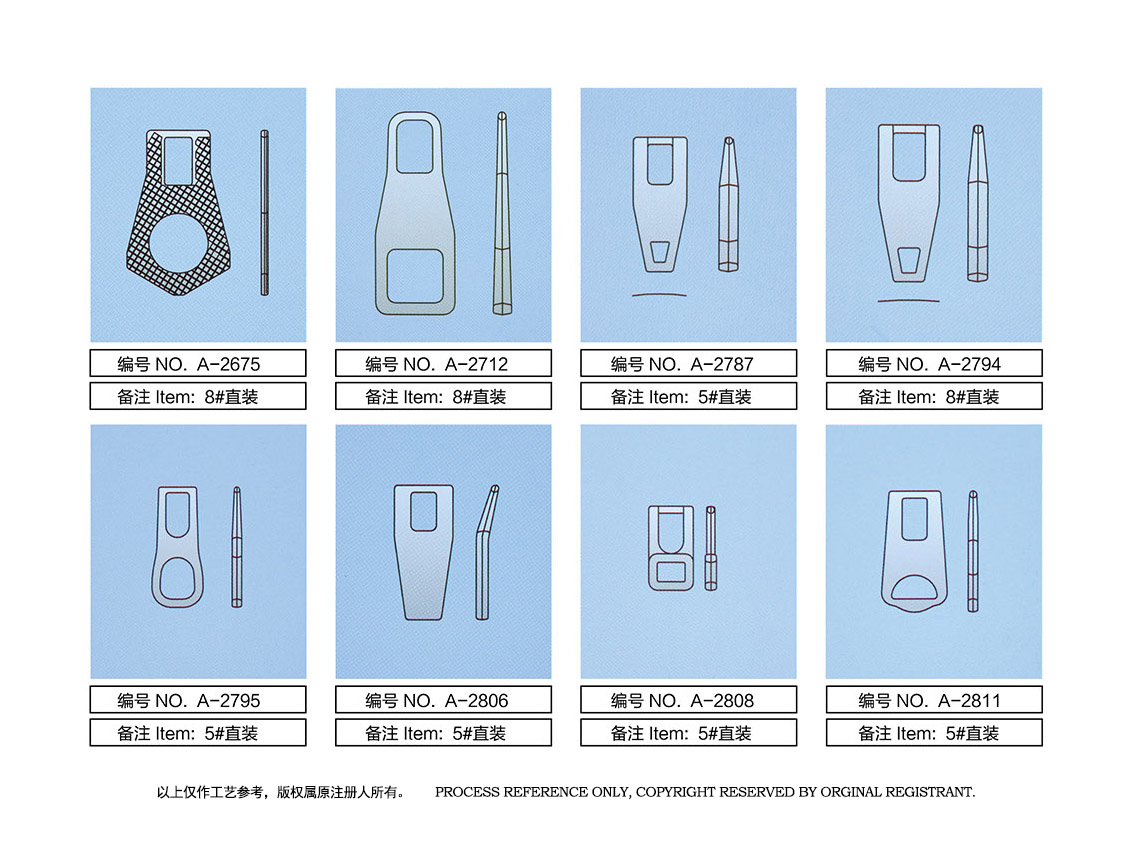 编号 NO. A-2675
备注 Item: 8#直装

编号 NO. A-2712
备注 Item: 8#直装

编号 NO. A-2787
备注 Item: 5#直装

编号 NO. A-2794
备注 Item: 8#直装

编号 NO. A-2795
备注 Item: 5#直装

编号 NO. A-2806
备注 Item: 5#直装

编号 NO. A-2808
备注 Item: 5#直装

编号 NO. A-2811
备注 Item: 5#直装

以上仅作工艺参考，版权属原注册人所有。 PROCESS REFERENCE ONLY, COPYRIGHT RESERVED BY ORGINAL REGISTRANT.