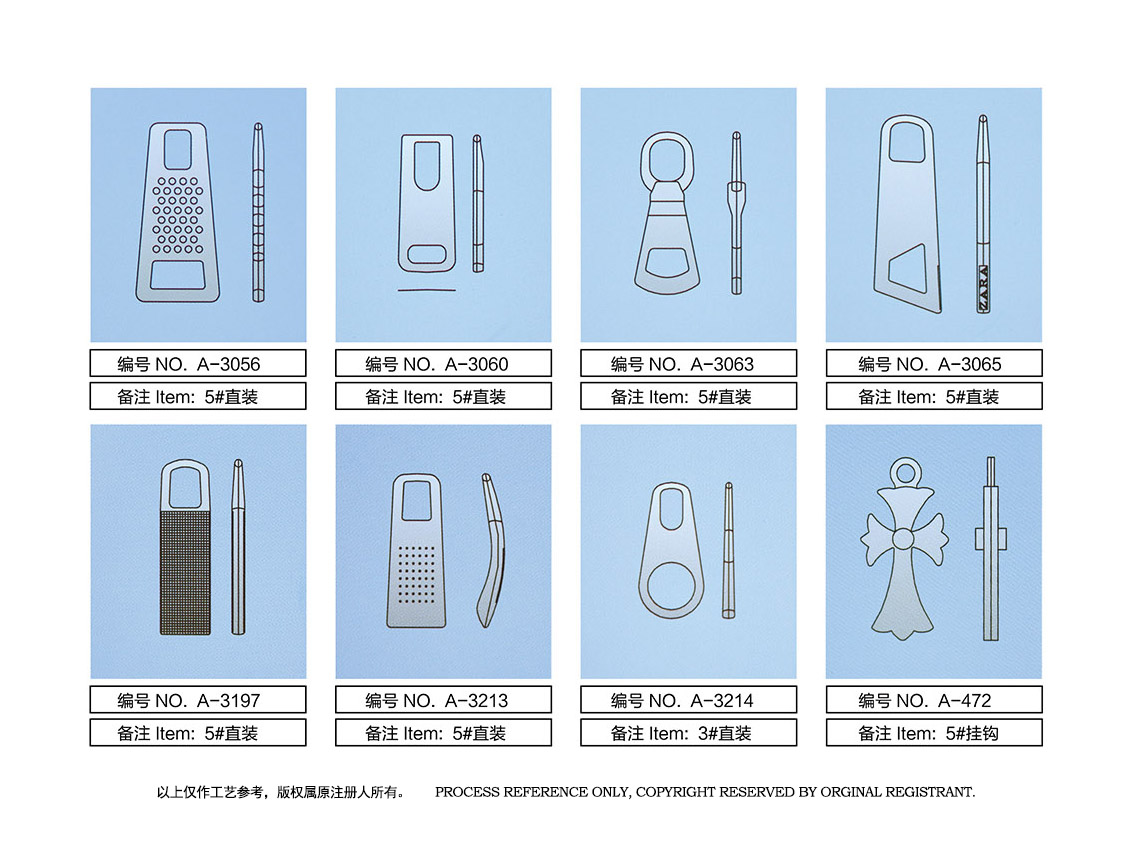 ZARA

编号 NO. A-3056
备注 Item: 5#直装

编号 NO. A-3060
备注 Item: 5#直装

编号 NO. A-3063
备注 Item: 5#直装

编号 NO. A-3065
备注 Item: 5#直装

编号 NO. A-3197
备注 Item: 5#直装

编号 NO. A-3213
备注 Item: 5#直装

编号 NO. A-3214
备注 Item: 3#直装

编号 NO. A-472
备注 Item: 5#挂钩

以上仅作工艺参考，版权属原注册人所有。 PROCESS REFERENCE ONLY, COPYRIGHT RESERVED BY ORGINAL REGISTRANT.