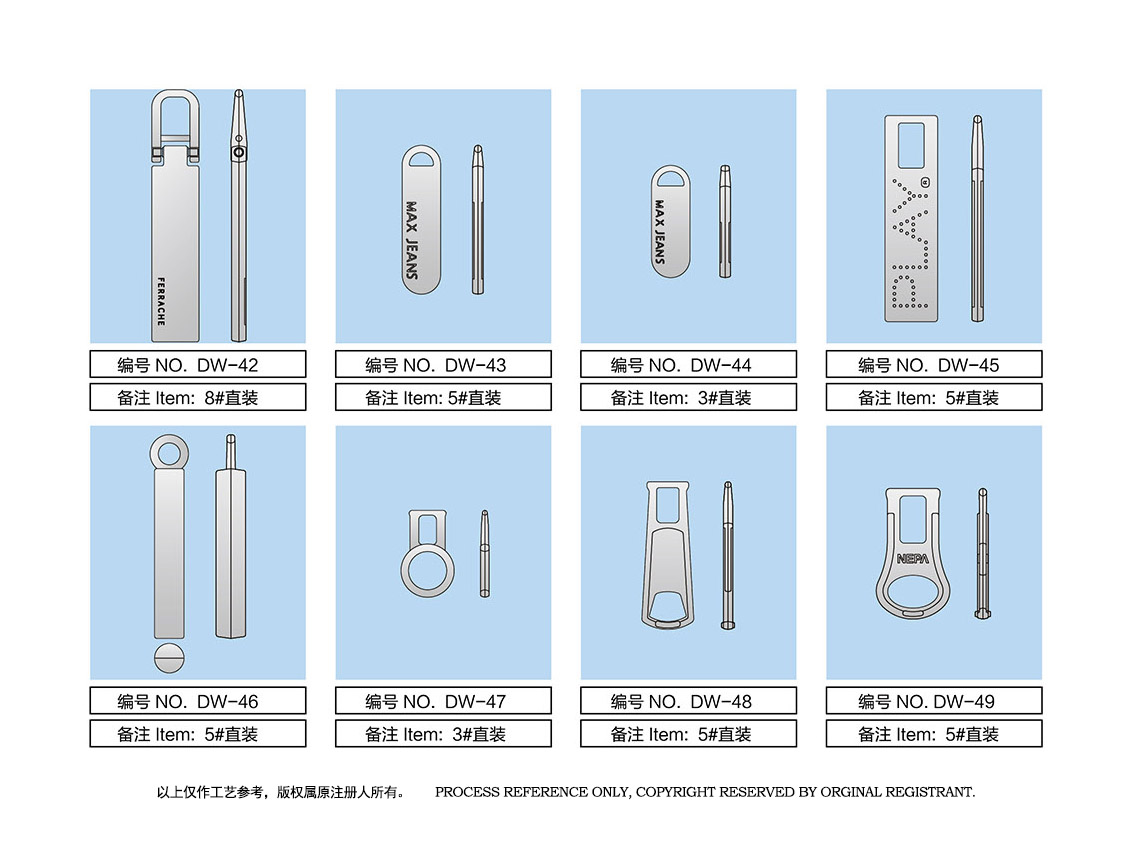 FERRACHE

编号 NO. DW-42

备注 Item: 8#直装

MAX JEANS

编号 NO. DW-43

备注 Item: 5#直装

MAX JEANS

编号 NO. DW-44

备注 Item: 3#直装

编号 NO. DW-45

备注 Item: 5#直装

编号 NO. DW-46

备注 Item: 5#直装

编号 NO. DW-47

备注 Item: 3#直装

编号 NO. DW-48

备注 Item: 5#直装

NEPA

编号 NO. DW-49

备注 Item: 5#直装

以上仅作工艺参考，版权属原注册人所有。 PROCESS REFERENCE ONLY, COPYRIGHT RESERVED BY ORGINAL REGISTRANT.