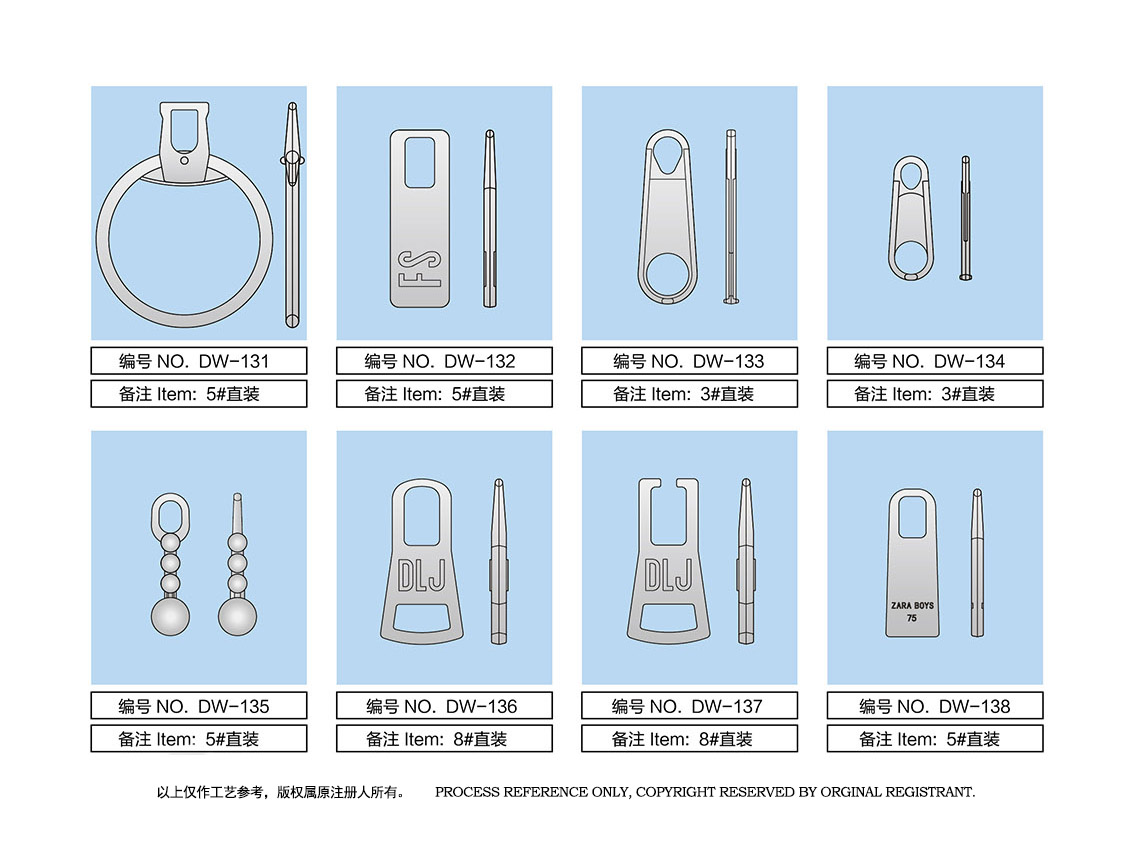 FS

编号 NO. DW-131
备注 Item: 5#直装

编号 NO. DW-132
备注 Item: 5#直装

编号 NO. DW-133
备注 Item: 3#直装

编号 NO. DW-134
备注 Item: 3#直装

DLJ

DLJ

ZARA BOYS
75

编号 NO. DW-135
备注 Item: 5#直装

编号 NO. DW-136
备注 Item: 8#直装

编号 NO. DW-137
备注 Item: 8#直装

编号 NO. DW-138
备注 Item: 5#直装

以上仅作工艺参考，版权属原注册人所有。 PROCESS REFERENCE ONLY, COPYRIGHT RESERVED BY ORGINAL REGISTRANT.