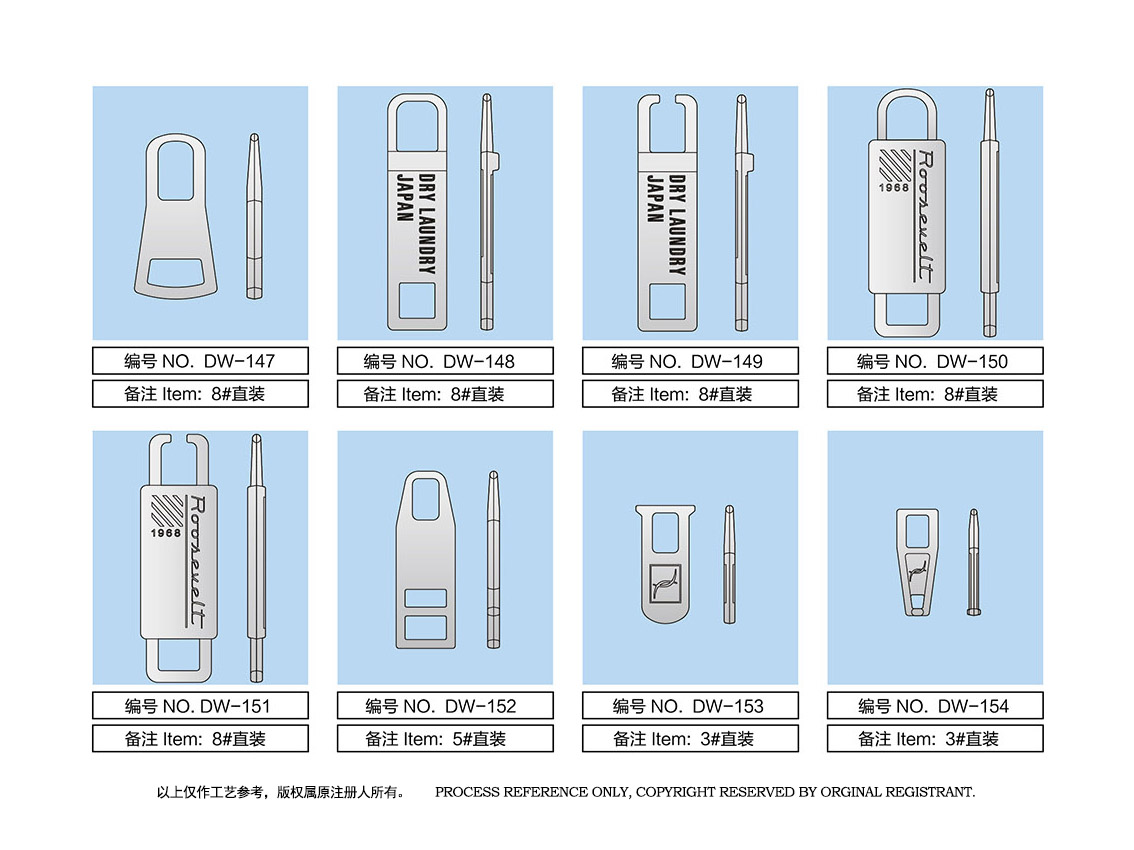 编号 NO. DW-147
备注 Item: 8#直装

DRY LAUNDRY JAPAN
编号 NO. DW-148
备注 Item: 8#直装

DRY LAUNDRY JAPAN
编号 NO. DW-149
备注 Item: 8#直装

1968 Roosevelt
编号 NO. DW-150
备注 Item: 8#直装

1968 Roosevelt
编号 NO. DW-151
备注 Item: 8#直装

编号 NO. DW-152
备注 Item: 5#直装

编号 NO. DW-153
备注 Item: 3#直装

编号 NO. DW-154
备注 Item: 3#直装

以上仅作工艺参考，版权属原注册人所有。 PROCESS REFERENCE ONLY, COPYRIGHT RESERVED BY ORGINAL REGISTRANT.