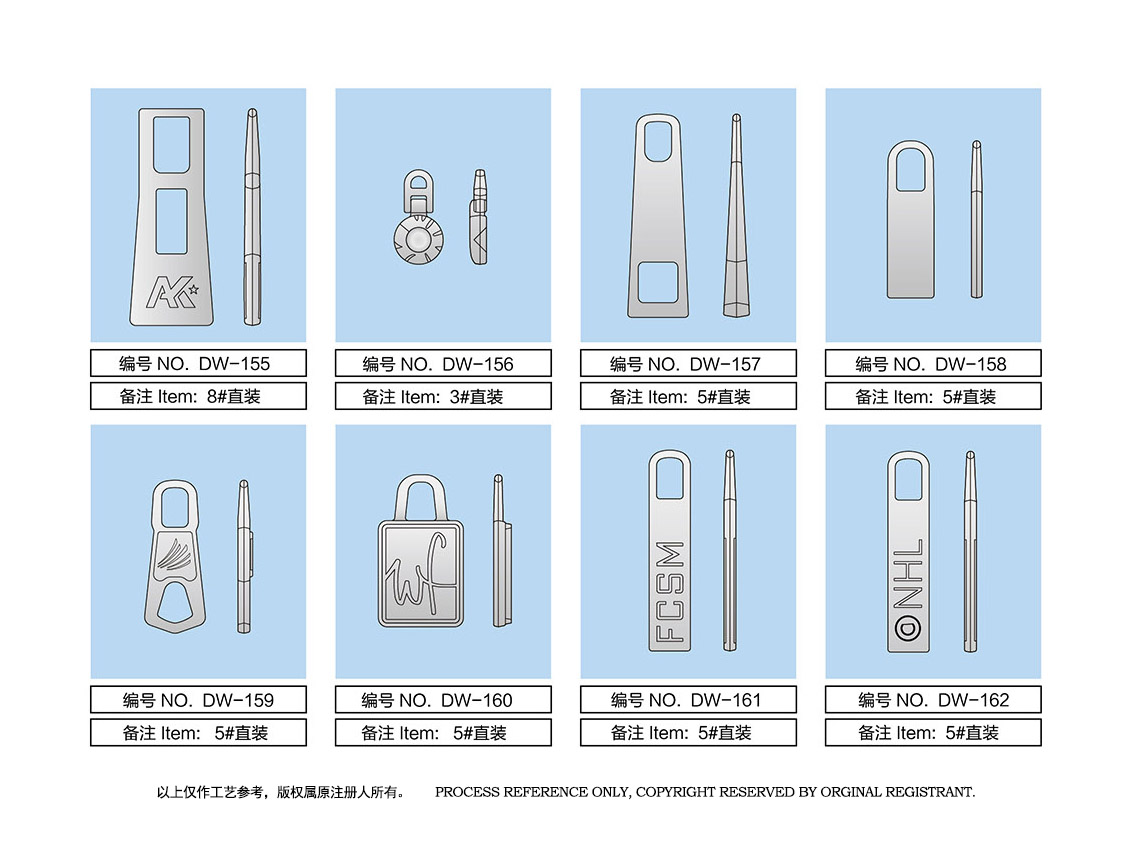 AK

编号 NO. DW-155

备注 Item: 8#直装

编号 NO. DW-156

备注 Item: 3#直装

编号 NO. DW-157

备注 Item: 5#直装

编号 NO. DW-158

备注 Item: 5#直装

编号 NO. DW-159

备注 Item: 5#直装

wf

编号 NO. DW-160

备注 Item: 5#直装

FCSM

编号 NO. DW-161

备注 Item: 5#直装

NHL

编号 NO. DW-162

备注 Item: 5#直装

以上仅作工艺参考，版权属原注册人所有。 PROCESS REFERENCE ONLY, COPYRIGHT RESERVED BY ORGINAL REGISTRANT.