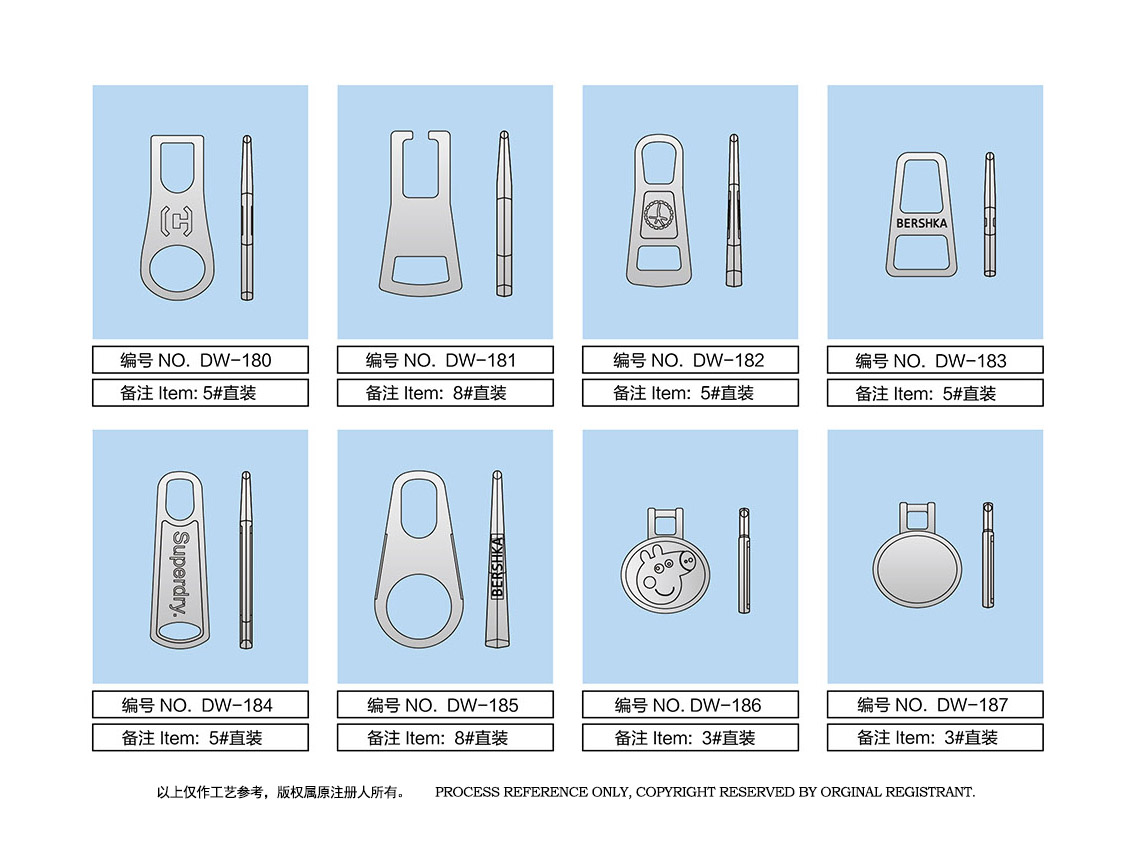 BERSHKA

编号 NO. DW-180

备注 Item: 5#直装

编号 NO. DW-181

备注 Item: 8#直装

编号 NO. DW-182

备注 Item: 5#直装

编号 NO. DW-183

备注 Item: 5#直装

Superdry.

BERSHKA

编号 NO. DW-184

备注 Item: 5#直装

编号 NO. DW-185

备注 Item: 8#直装

编号 NO. DW-186

备注 Item: 3#直装

编号 NO. DW-187

备注 Item: 3#直装

以上仅作工艺参考，版权属原注册人所有。 PROCESS REFERENCE ONLY, COPYRIGHT RESERVED BY ORGINAL REGISTRANT.