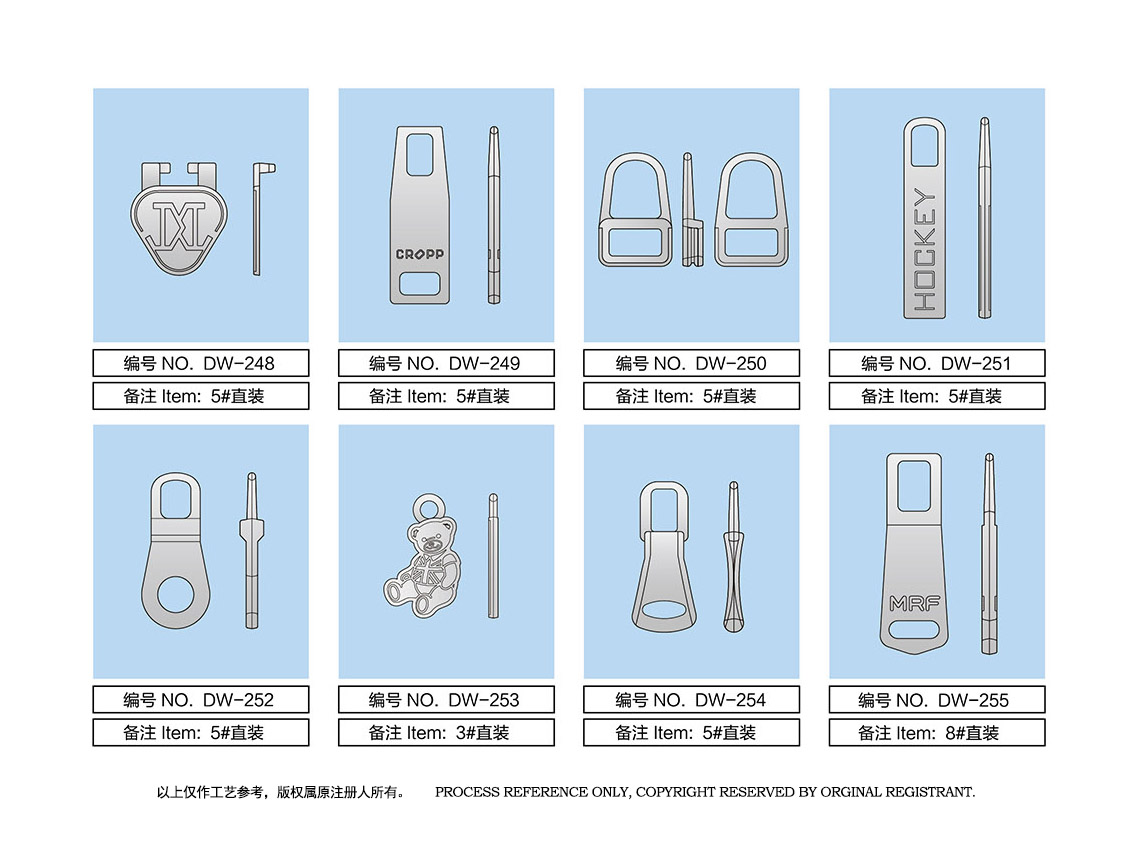 CROPP

HOCKEY

编号 NO. DW-248
备注 Item: 5#直装

编号 NO. DW-249
备注 Item: 5#直装

编号 NO. DW-250
备注 Item: 5#直装

编号 NO. DW-251
备注 Item: 5#直装

MRF

编号 NO. DW-252
备注 Item: 5#直装

编号 NO. DW-253
备注 Item: 3#直装

编号 NO. DW-254
备注 Item: 5#直装

编号 NO. DW-255
备注 Item: 8#直装

以上仅作工艺参考，版权属原注册人所有。 PROCESS REFERENCE ONLY, COPYRIGHT RESERVED BY ORGINAL REGISTRANT.