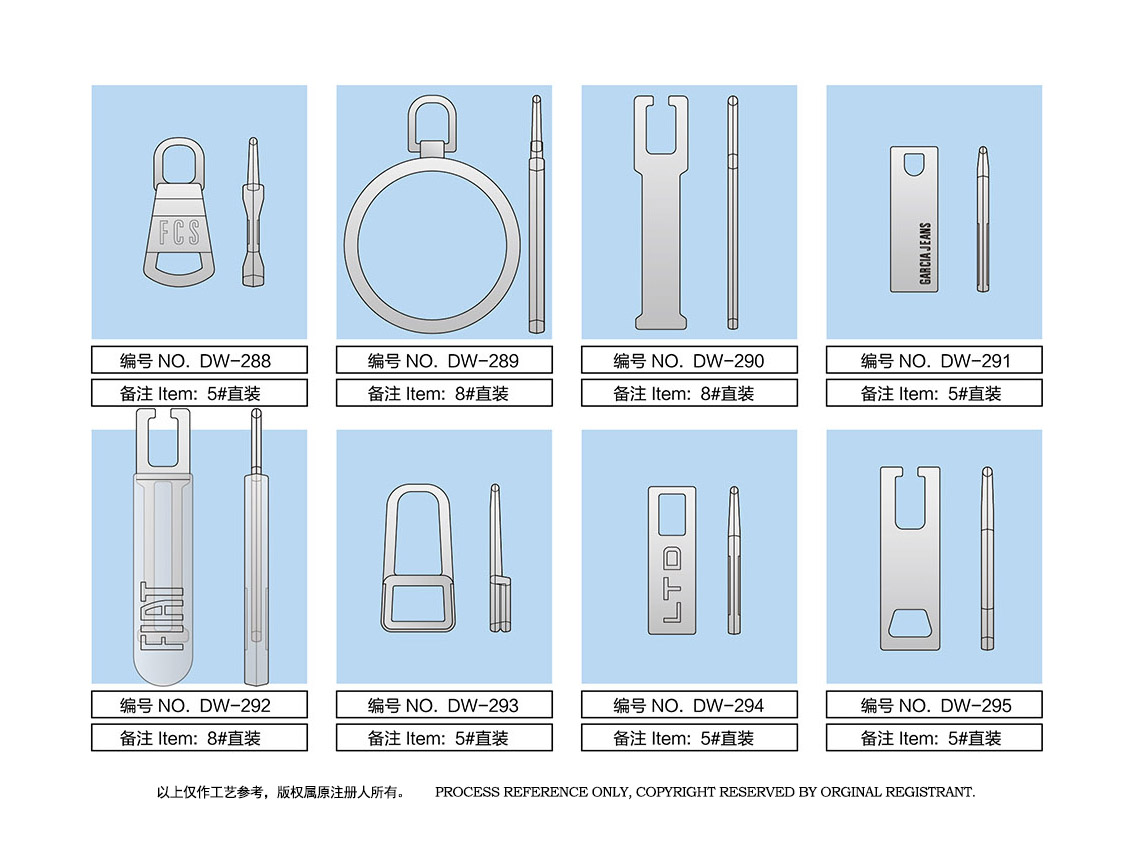 FCS

编号 NO. DW-288
备注 Item: 5#直装

编号 NO. DW-289
备注 Item: 8#直装

编号 NO. DW-290
备注 Item: 8#直装

GARCIA JEANS

编号 NO. DW-291
备注 Item: 5#直装

FIAT

编号 NO. DW-292
备注 Item: 8#直装

编号 NO. DW-293
备注 Item: 5#直装

LTD

编号 NO. DW-294
备注 Item: 5#直装

编号 NO. DW-295
备注 Item: 5#直装

以上仅作工艺参考，版权属原注册人所有。 PROCESS REFERENCE ONLY, COPYRIGHT RESERVED BY ORGINAL REGISTRANT.