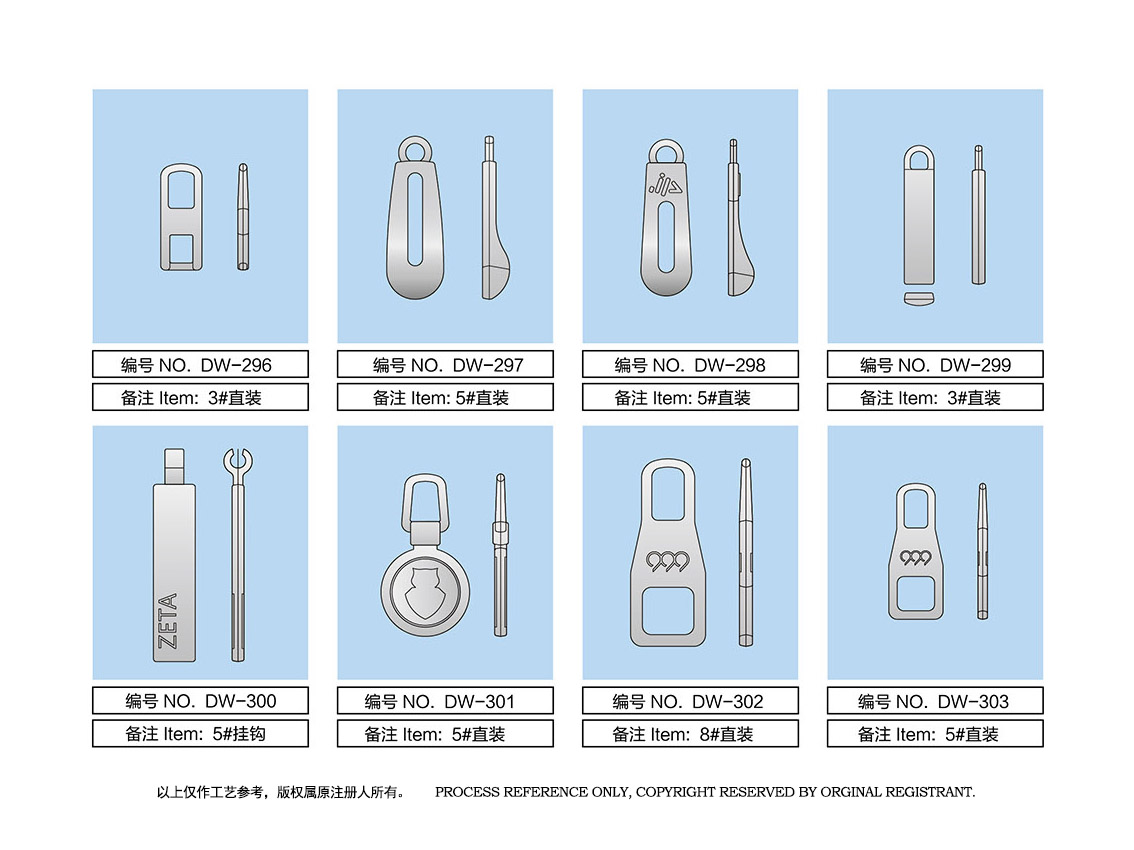 编号 NO. DW-296
备注 Item: 3#直装

编号 NO. DW-297
备注 Item: 5#直装

编号 NO. DW-298
备注 Item: 5#直装

编号 NO. DW-299
备注 Item: 3#直装

ZETA

编号 NO. DW-300
备注 Item: 5#挂钩

编号 NO. DW-301
备注 Item: 5#直装

999

编号 NO. DW-302
备注 Item: 8#直装

999

编号 NO. DW-303
备注 Item: 5#直装

以上仅作工艺参考，版权属原注册人所有。 PROCESS REFERENCE ONLY, COPYRIGHT RESERVED BY ORGINAL REGISTRANT.