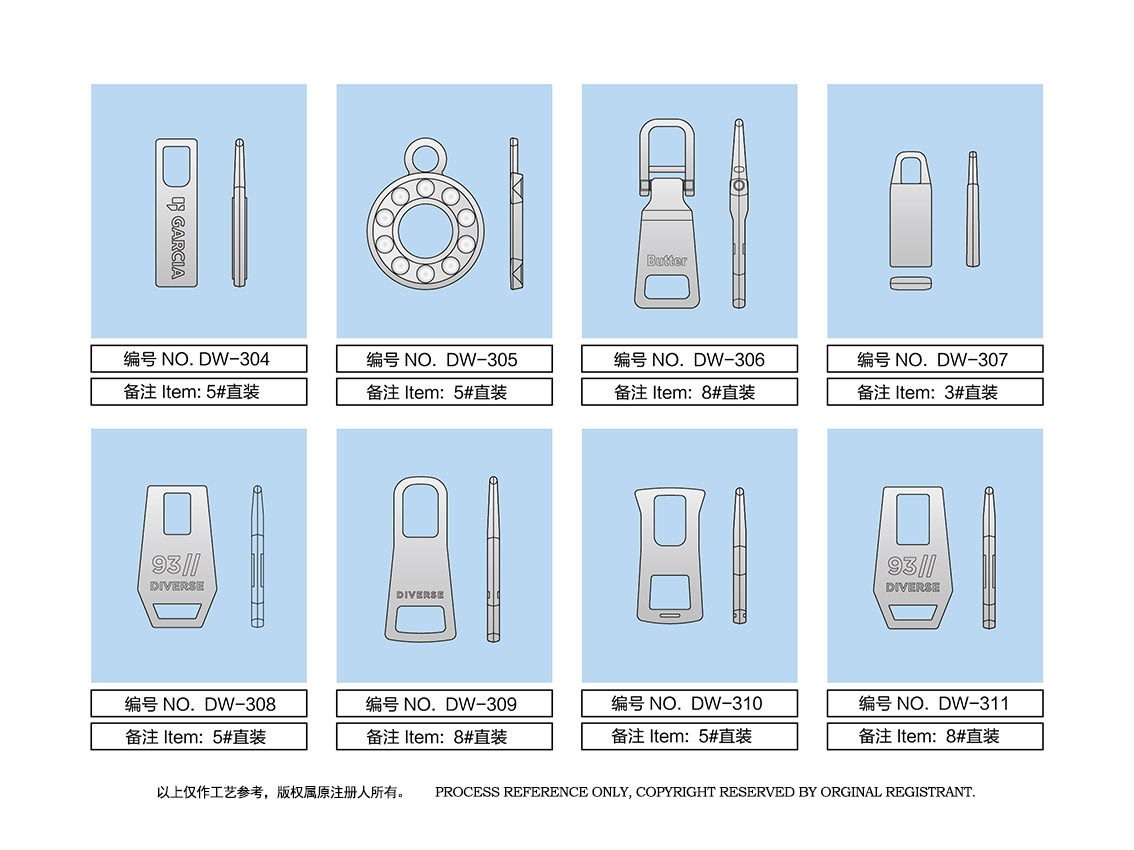 GARCIA

编号 NO. DW-304
备注 Item: 5#直装

编号 NO. DW-305
备注 Item: 5#直装

Butter

编号 NO. DW-306
备注 Item: 8#直装

编号 NO. DW-307
备注 Item: 3#直装

93//
DIVERSE

编号 NO. DW-308
备注 Item: 5#直装

DIVERSE

编号 NO. DW-309
备注 Item: 8#直装

编号 NO. DW-310
备注 Item: 5#直装

93//
DIVERSE

编号 NO. DW-311
备注 Item: 8#直装

以上仅作工艺参考，版权属原注册人所有。 PROCESS REFERENCE ONLY, COPYRIGHT RESERVED BY ORGINAL REGISTRANT.