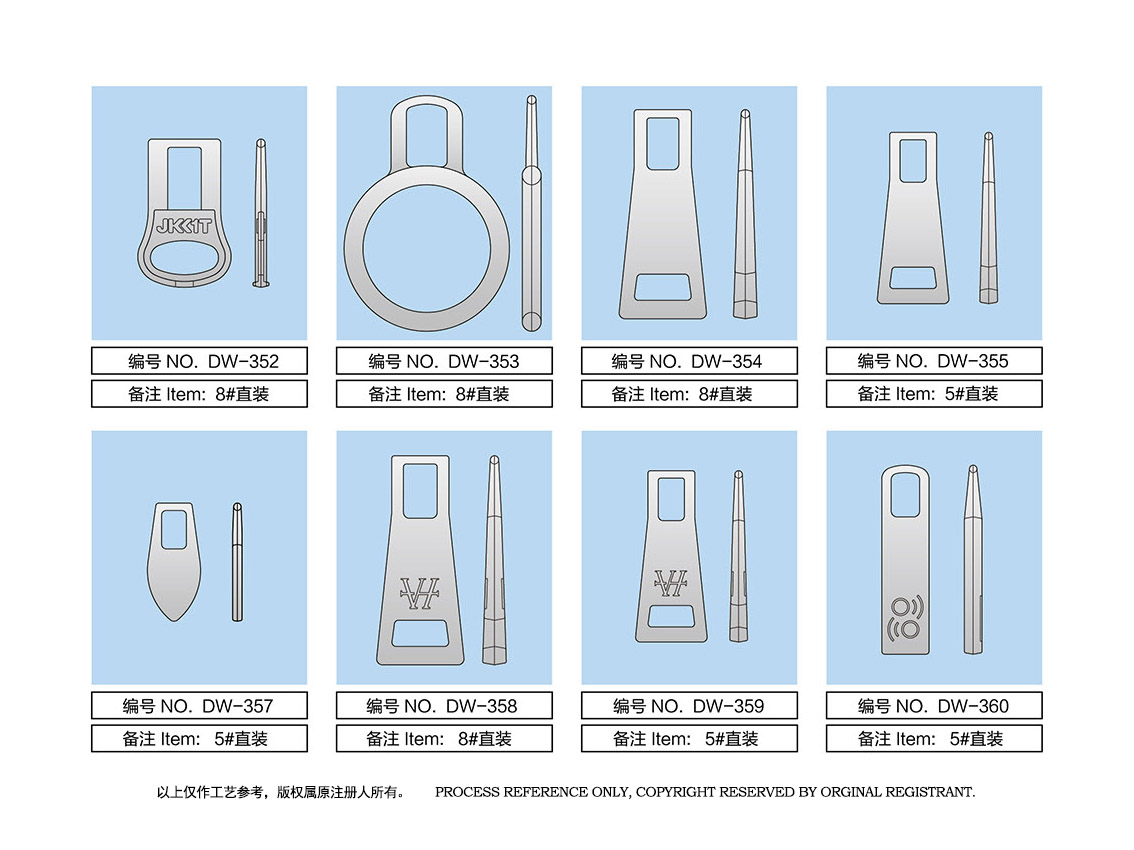 JKKIT

编号 NO. DW-352
备注 Item: 8#直装

编号 NO. DW-353
备注 Item: 8#直装

编号 NO. DW-354
备注 Item: 8#直装

编号 NO. DW-355
备注 Item: 5#直装

编号 NO. DW-357
备注 Item: 5#直装

编号 NO. DW-358
备注 Item: 8#直装

编号 NO. DW-359
备注 Item: 5#直装

编号 NO. DW-360
备注 Item: 5#直装

以上仅作工艺参考，版权属原注册人所有。 PROCESS REFERENCE ONLY, COPYRIGHT RESERVED BY ORGINAL REGISTRANT.