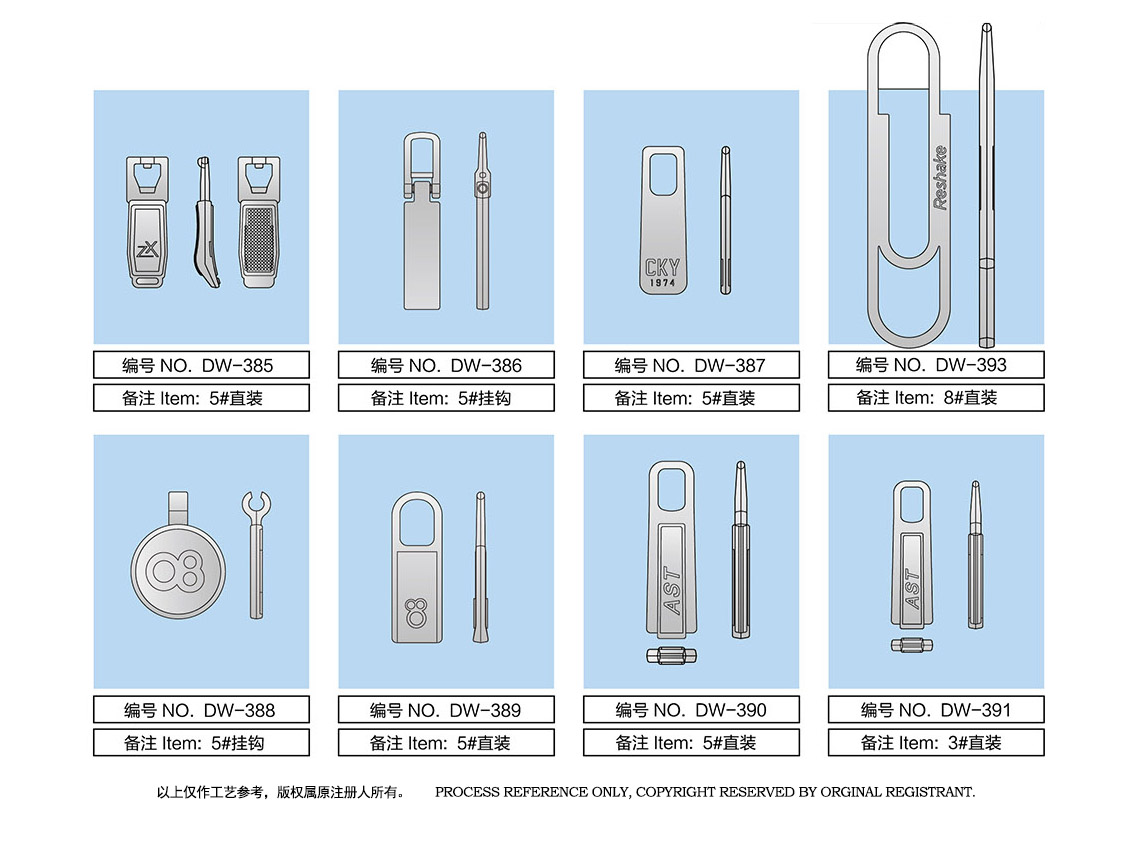 ZX

编号 NO. DW-385
备注 Item: 5#直装

编号 NO. DW-386
备注 Item: 5#挂钩

CKY
1974

编号 NO. DW-387
备注 Item: 5#直装

Reshake

编号 NO. DW-393
备注 Item: 8#直装

编号 NO. DW-388
备注 Item: 5#挂钩

编号 NO. DW-389
备注 Item: 5#直装

AST

编号 NO. DW-390
备注 Item: 5#直装

AST

编号 NO. DW-391
备注 Item: 3#直装

以上仅作工艺参考，版权属原注册人所有。 PROCESS REFERENCE ONLY, COPYRIGHT RESERVED BY ORGINAL REGISTRANT.