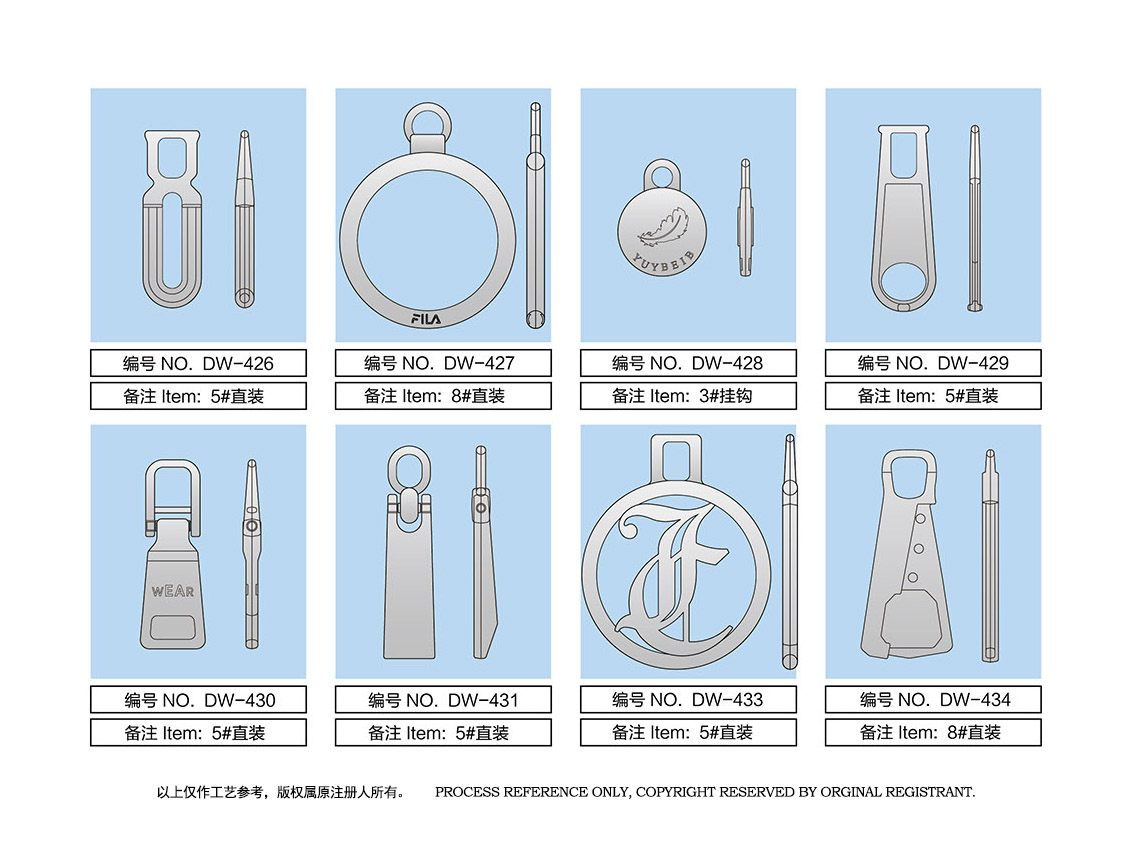 FILA

编号 NO. DW-426
备注 Item: 5#直装

编号 NO. DW-427
备注 Item: 8#直装

YUYBBIB

编号 NO. DW-428
备注 Item: 3#挂钩

编号 NO. DW-429
备注 Item: 5#直装

WEAR

编号 NO. DW-430
备注 Item: 5#直装

编号 NO. DW-431
备注 Item: 5#直装

编号 NO. DW-433
备注 Item: 5#直装

编号 NO. DW-434
备注 Item: 8#直装

以上仅作工艺参考，版权属原注册人所有。 PROCESS REFERENCE ONLY, COPYRIGHT RESERVED BY ORGINAL REGISTRANT.