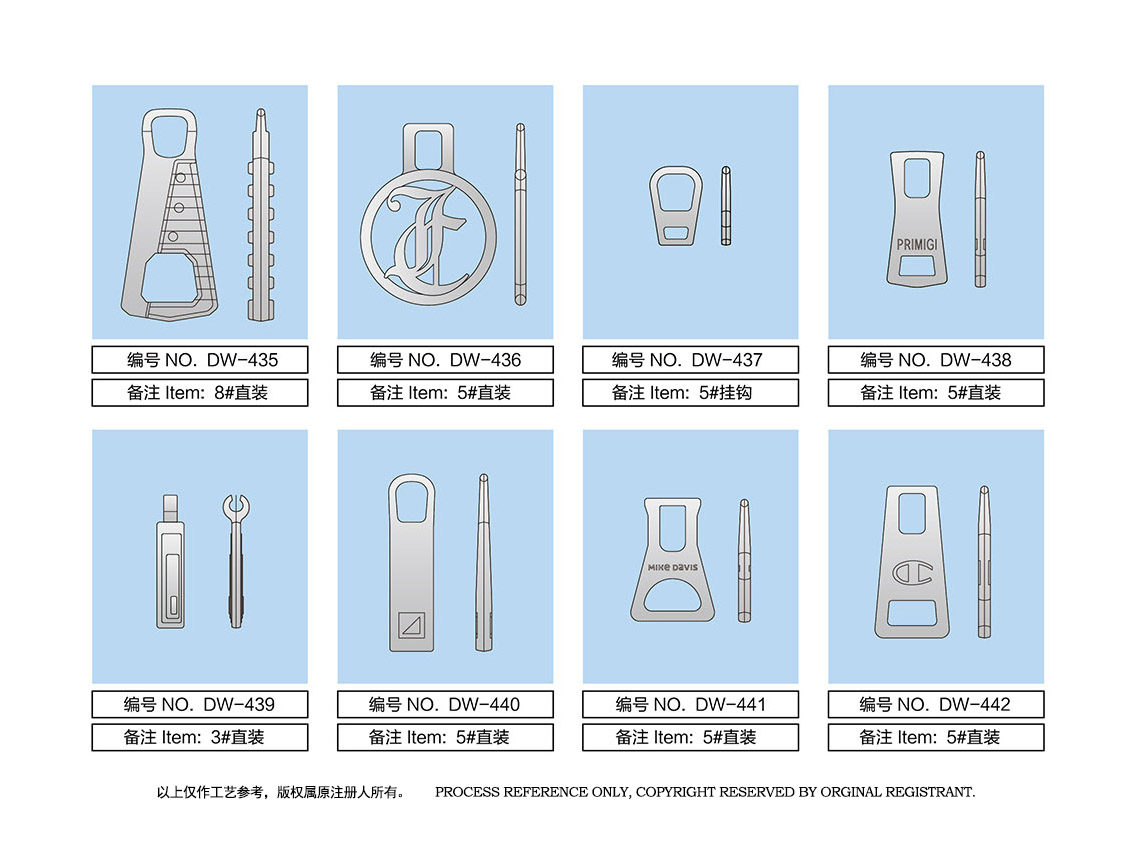 编号 NO. DW-435
备注 Item: 8#直装

编号 NO. DW-436
备注 Item: 5#直装

编号 NO. DW-437
备注 Item: 5#挂钩

PRIMIGI
编号 NO. DW-438
备注 Item: 5#直装

编号 NO. DW-439
备注 Item: 3#直装

编号 NO. DW-440
备注 Item: 5#直装

MIKE DAVIS
编号 NO. DW-441
备注 Item: 5#直装

编号 NO. DW-442
备注 Item: 5#直装

以上仅作工艺参考，版权属原注册人所有。 PROCESS REFERENCE ONLY, COPYRIGHT RESERVED BY ORGINAL REGISTRANT.