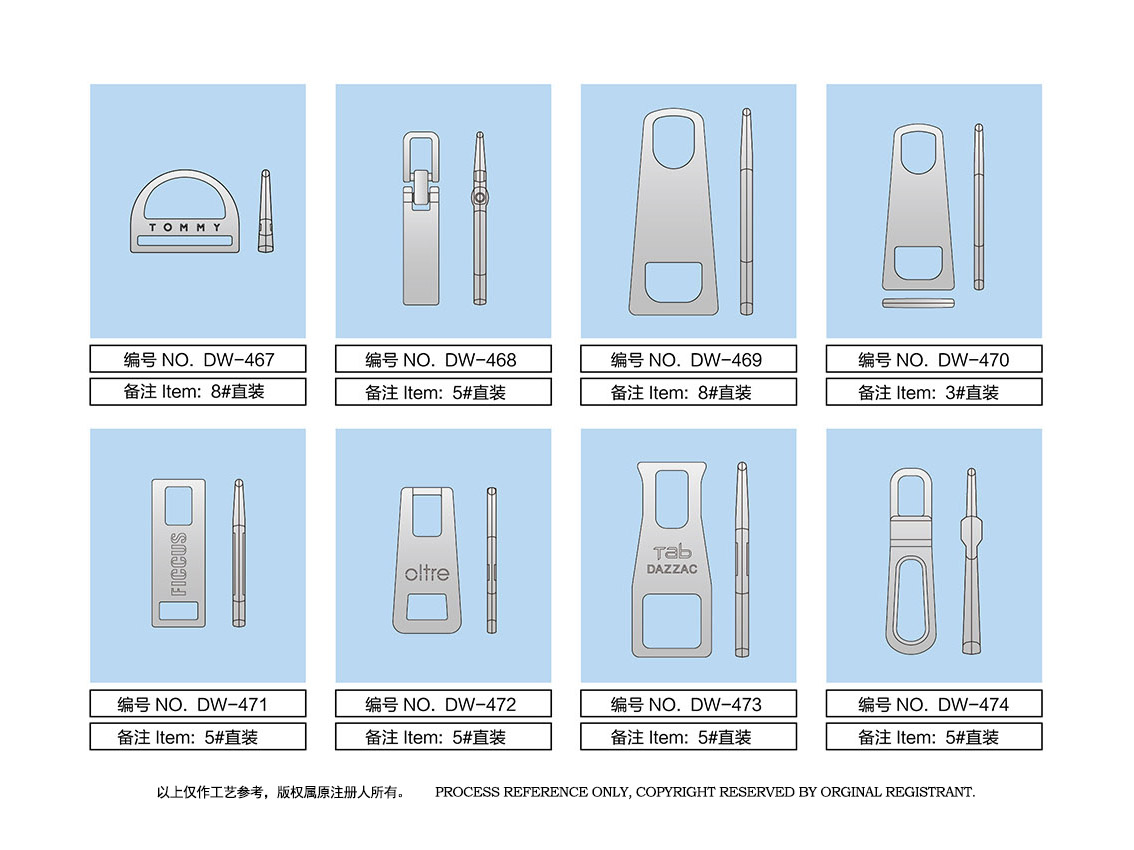 TOMMY

编号 NO. DW-467
备注 Item: 8#直装

编号 NO. DW-468
备注 Item: 5#直装

编号 NO. DW-469
备注 Item: 8#直装

编号 NO. DW-470
备注 Item: 3#直装

FICCUS

编号 NO. DW-471
备注 Item: 5#直装

oltre

编号 NO. DW-472
备注 Item: 5#直装

Tab
DAZZAC

编号 NO. DW-473
备注 Item: 5#直装

编号 NO. DW-474
备注 Item: 5#直装

以上仅作工艺参考，版权属原注册人所有。 PROCESS REFERENCE ONLY, COPYRIGHT RESERVED BY ORGINAL REGISTRANT.