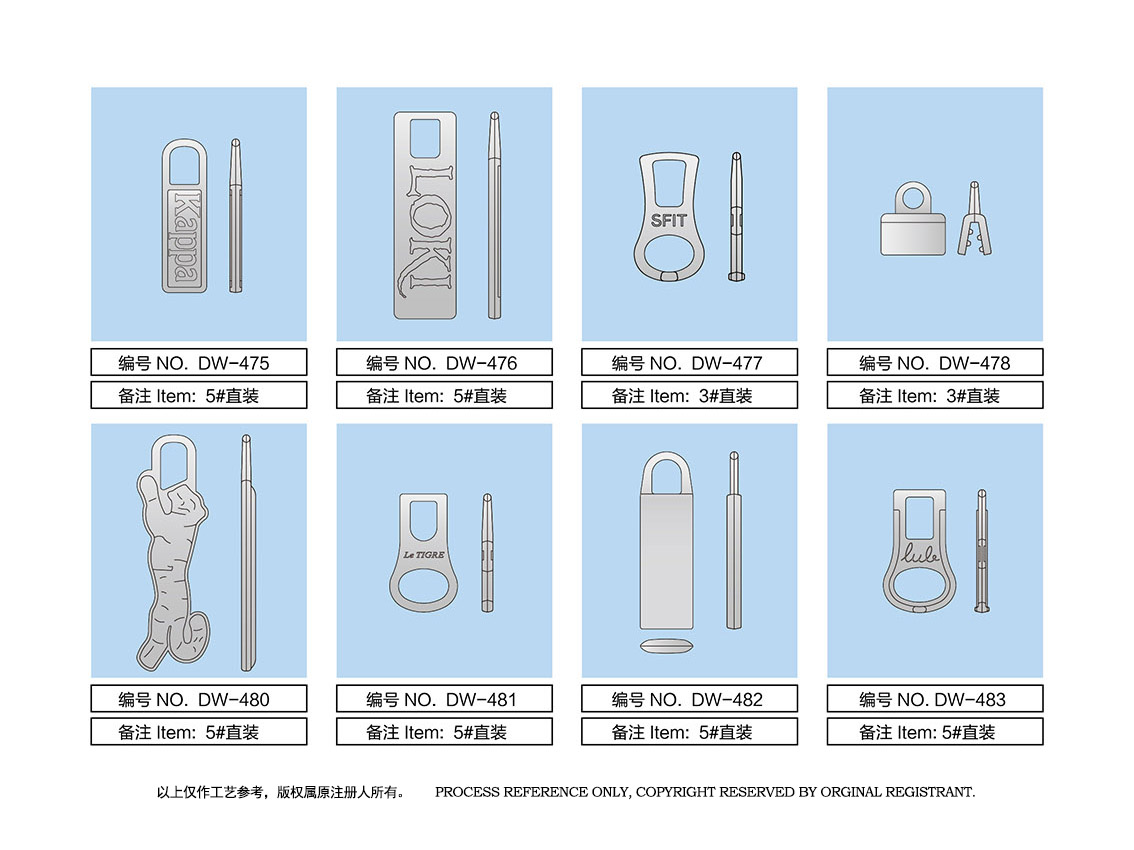 Kappa

编号 NO. DW-475

备注 Item: 5#直装

LOKI

编号 NO. DW-476

备注 Item: 5#直装

SFIT

编号 NO. DW-477

备注 Item: 3#直装

编号 NO. DW-478

备注 Item: 3#直装

编号 NO. DW-480

备注 Item: 5#直装

Le TIGRE

编号 NO. DW-481

备注 Item: 5#直装

编号 NO. DW-482

备注 Item: 5#直装

lulu

编号 NO. DW-483

备注 Item: 5#直装

以上仅作工艺参考，版权属原注册人所有。 PROCESS REFERENCE ONLY, COPYRIGHT RESERVED BY ORGINAL REGISTRANT.