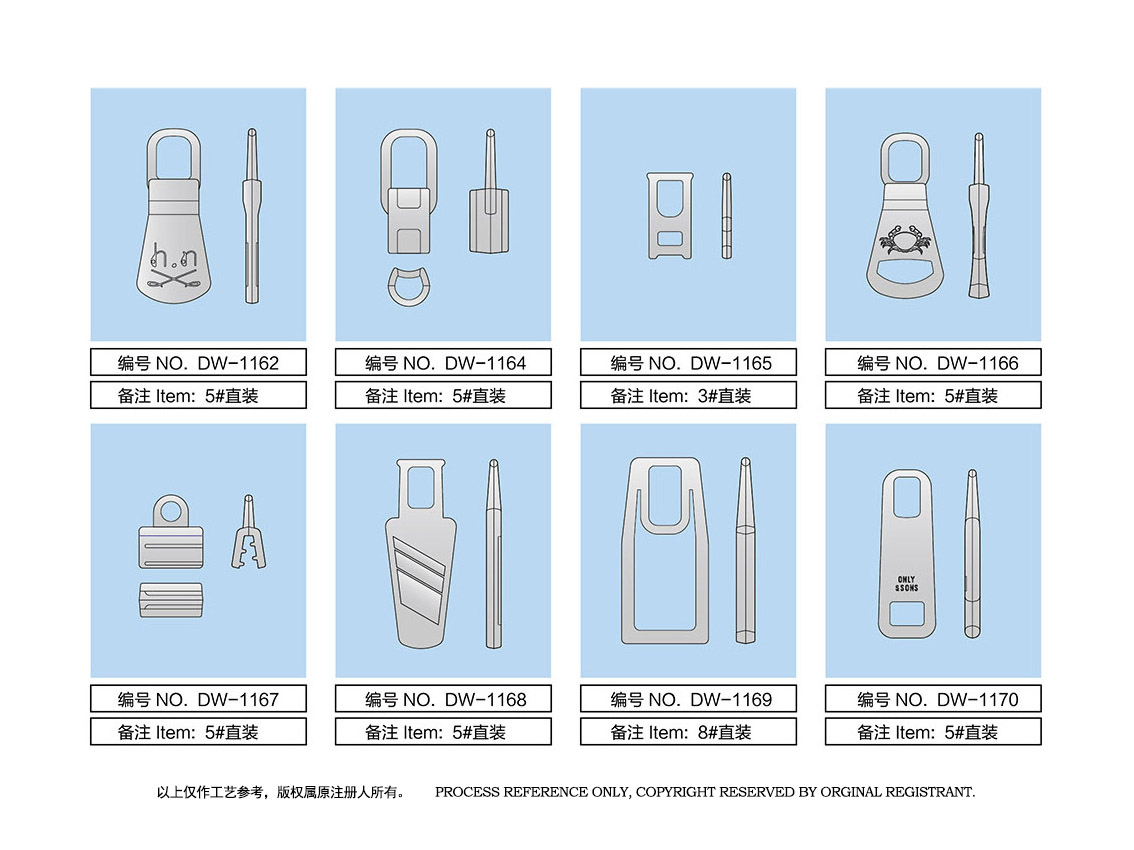 h.n

编号 NO. DW-1162
备注 Item: 5#直装

编号 NO. DW-1164
备注 Item: 5#直装

编号 NO. DW-1165
备注 Item: 3#直装

编号 NO. DW-1166
备注 Item: 5#直装

编号 NO. DW-1167
备注 Item: 5#直装

编号 NO. DW-1168
备注 Item: 5#直装

编号 NO. DW-1169
备注 Item: 8#直装

ONLY
&SONS

编号 NO. DW-1170
备注 Item: 5#直装

以上仅作工艺参考，版权属原注册人所有。 PROCESS REFERENCE ONLY, COPYRIGHT RESERVED BY ORGINAL REGISTRANT.